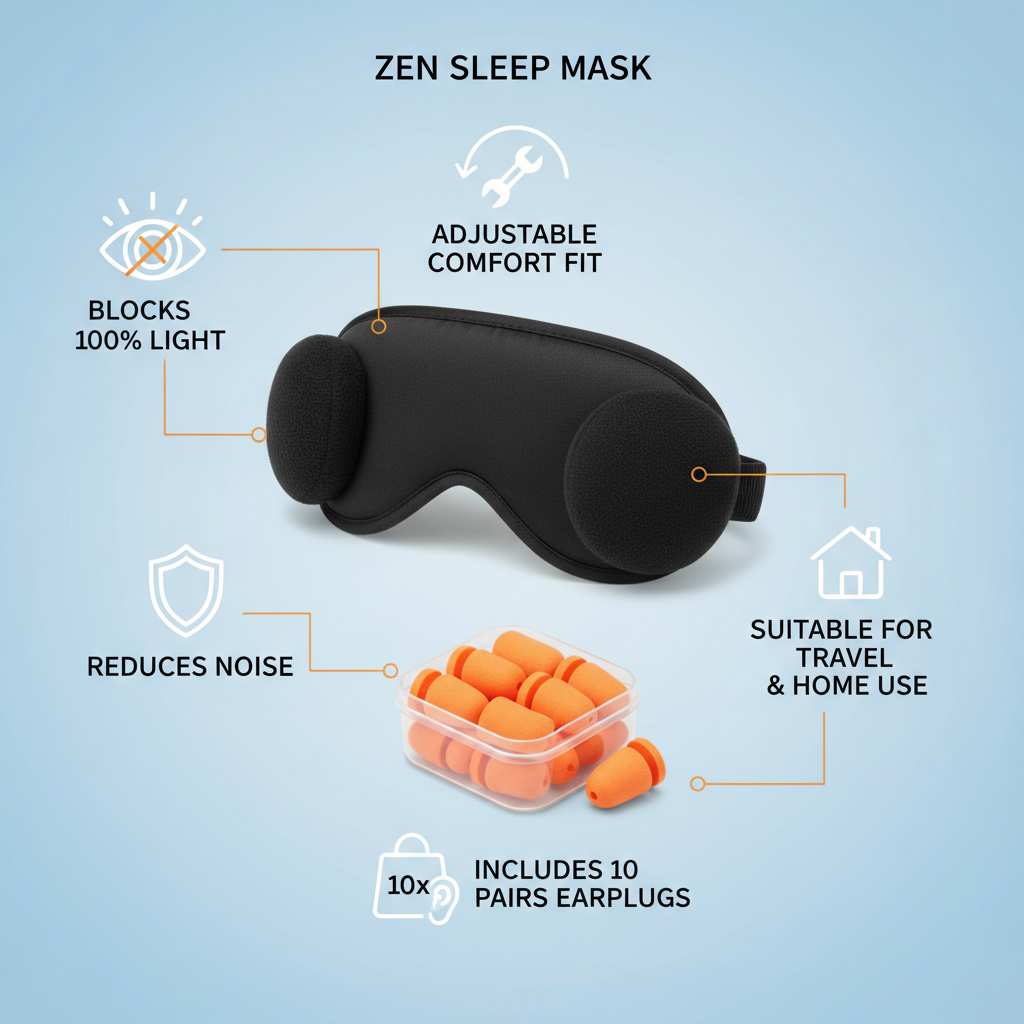 ZEN SLEEP MASK

ADJUSTABLE COMFORT FIT

BLOCKS 100% LIGHT

REDUCES NOISE

SUITABLE FOR TRAVEL & HOME USE

10x

INCLUDES 10 PAIRS EARPLUGS